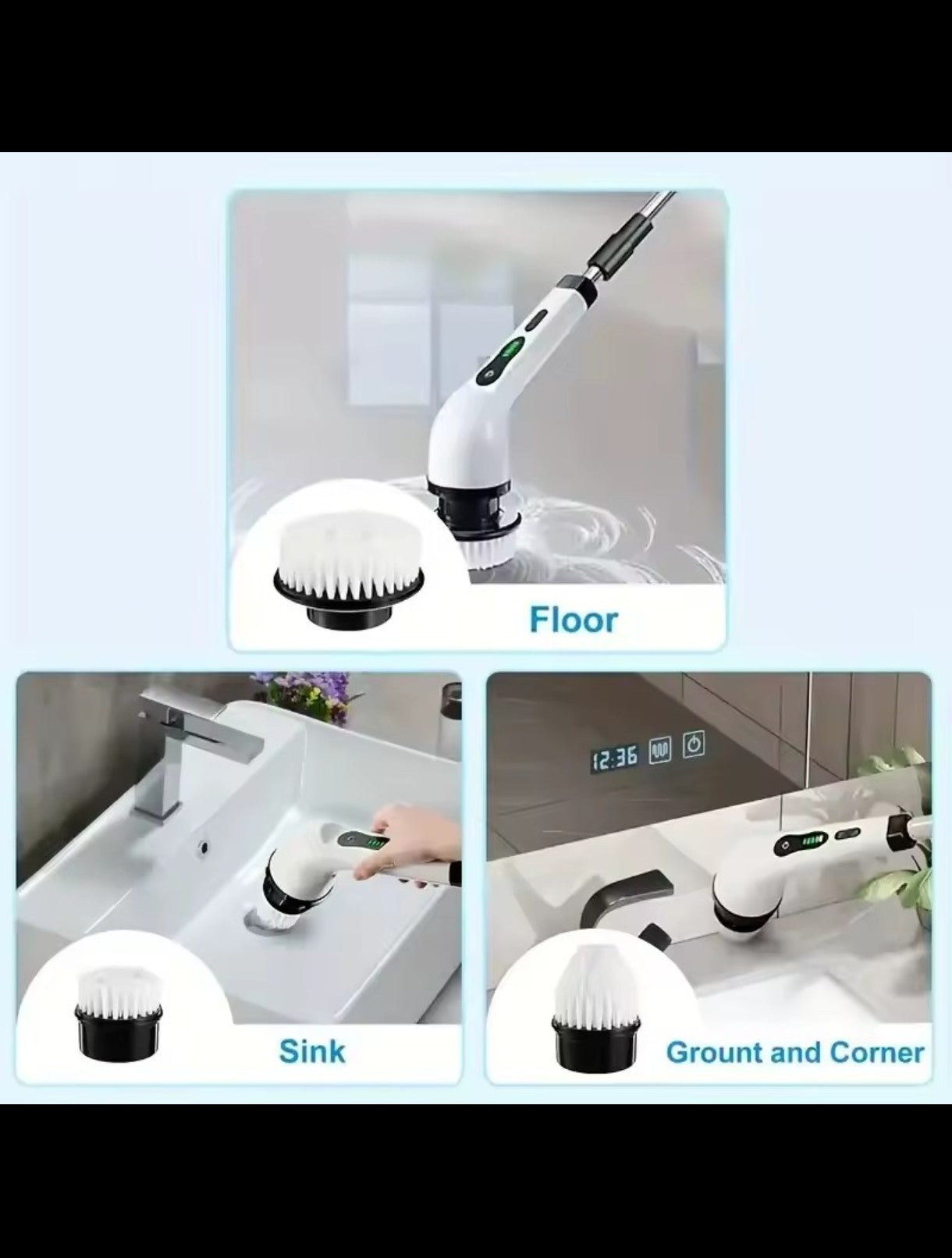 Floor

12:36

Sink

Grount and Corner